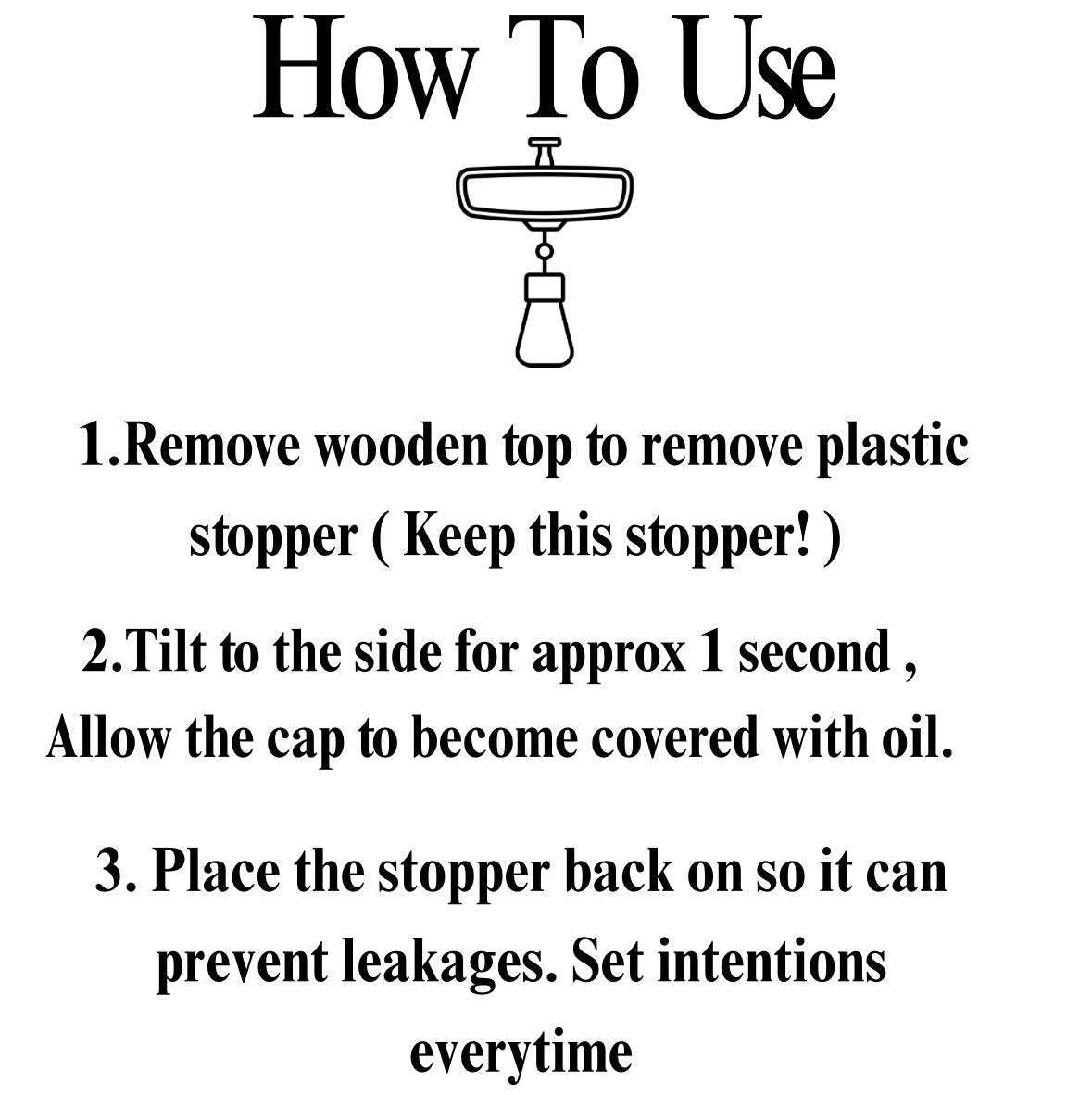 How To Use

1.Remove wooden top to remove plastic stopper ( Keep this stopper! )

2.Tilt to the side for approx 1 second , Allow the cap to become covered with oil.

3. Place the stopper back on so it can prevent leakages. Set intentions everytime